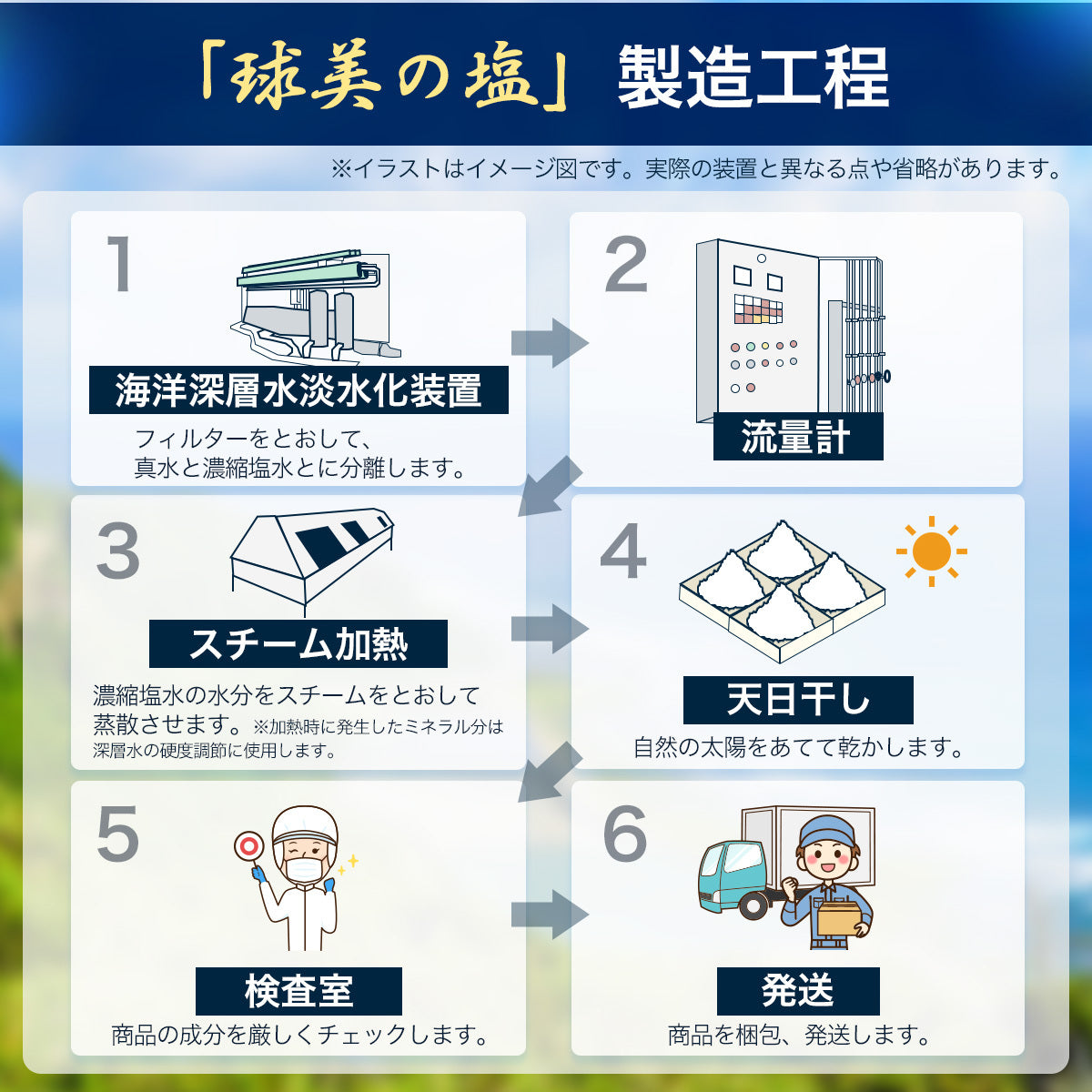 「球美の塩」製造工程

※イラストはイメージ図です。実際の装置と異なる点や省略があります。

1
海洋深層水淡水化装置
フィルターをとおして、真水と濃縮塩水とに分離します。

2
流量計

3
スチーム加熱
濃縮塩水の水分をスチームをとおして蒸散させます。※加熱時に発生したミネラル分は深層水の硬度調節に使用します。

4
天日干し
自然の太陽をあてて乾かします。

5
検査室
商品の成分を厳しくチェックします。

6
発送
商品を梱包、発送します。